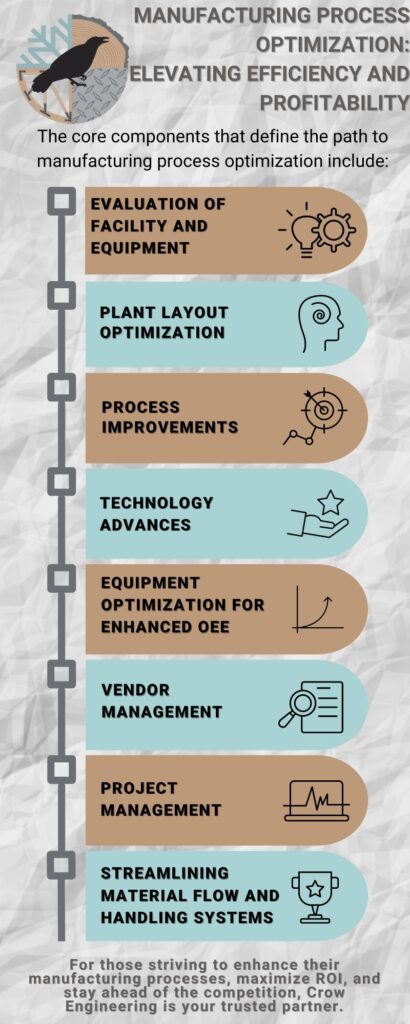 MANUFACTURING PROCESS OPTIMIZATION: ELEVATING EFFICIENCY AND PROFITABILITY

The core components that define the path to manufacturing process optimization include:

EVALUATION OF FACILITY AND EQUIPMENT

PLANT LAYOUT OPTIMIZATION

PROCESS IMPROVEMENTS

TECHNOLOGY ADVANCES

EQUIPMENT OPTIMIZATION FOR ENHANCED OEE

VENDOR MANAGEMENT

PROJECT MANAGEMENT

STREAMLINING MATERIAL FLOW AND HANDLING SYSTEMS

For those striving to enhance their manufacturing processes, maximize ROI, and stay ahead of the competition, Crow Engineering is your trusted partner.