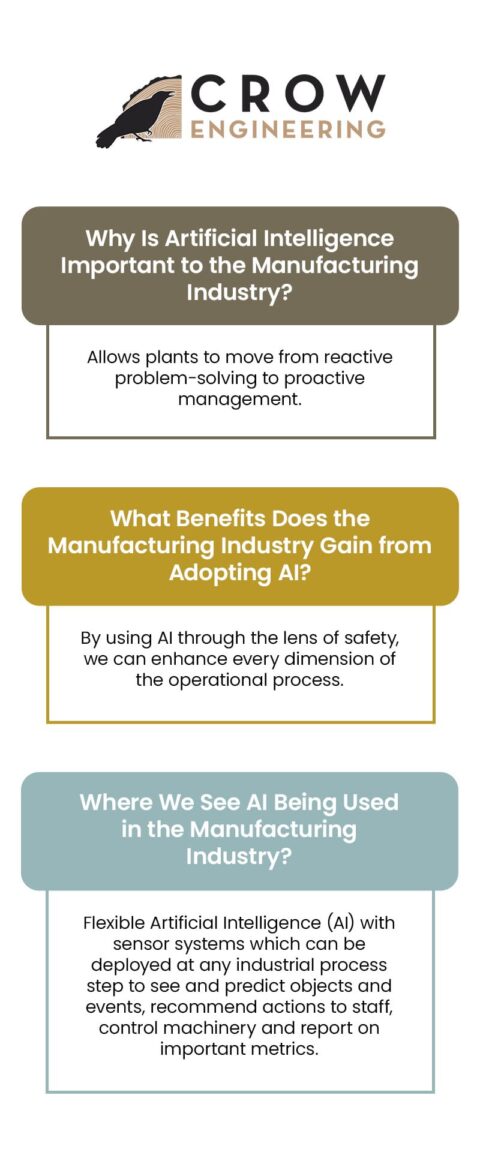 CROW
ENGINEERING

Why Is Artificial Intelligence Important to the Manufacturing Industry?

Allows plants to move from reactive problem-solving to proactive management.

What Benefits Does the Manufacturing Industry Gain from Adopting AI?

By using AI through the lens of safety, we can enhance every dimension of the operational process.

Where We See AI Being Used in the Manufacturing Industry?

Flexible Artificial Intelligence (AI) with sensor systems which can be deployed at any industrial process step to see and predict objects and events, recommend actions to staff, control machinery and report on important metrics.